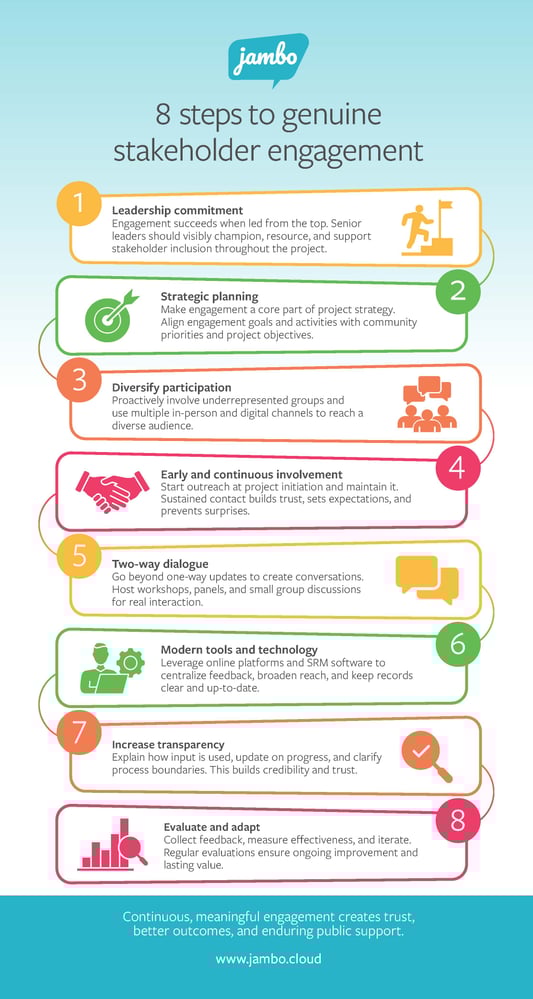 jambo

8 steps to genuine stakeholder engagement

1

Leadership commitment
Engagement succeeds when led from the top. Senior leaders should visibly champion, resource, and support stakeholder inclusion throughout the project.

2

Strategic planning
Make engagement a core part of project strategy. Align engagement goals and activities with community priorities and project objectives.

3

Diversify participation
Proactively involve underrepresented groups and use multiple in-person and digital channels to reach a diverse audience.

4

Early and continuous involvement
Start outreach at project initiation and maintain it. Sustained contact builds trust, sets expectations, and prevents surprises.

5

Two-way dialogue
Go beyond one-way updates to create conversations. Host workshops, panels, and small group discussions for real interaction.

6

Modern tools and technology
Leverage online platforms and SRM software to centralize feedback, broaden reach, and keep records clear and up-to-date.

7

Increase transparency
Explain how input is used, update on progress, and clarify process boundaries. This builds credibility and trust.

8

Evaluate and adapt
Collect feedback, measure effectiveness, and iterate. Regular evaluations ensure ongoing improvement and lasting value.

Continuous, meaningful engagement creates trust, better outcomes, and enduring public support.

www.jambo.cloud